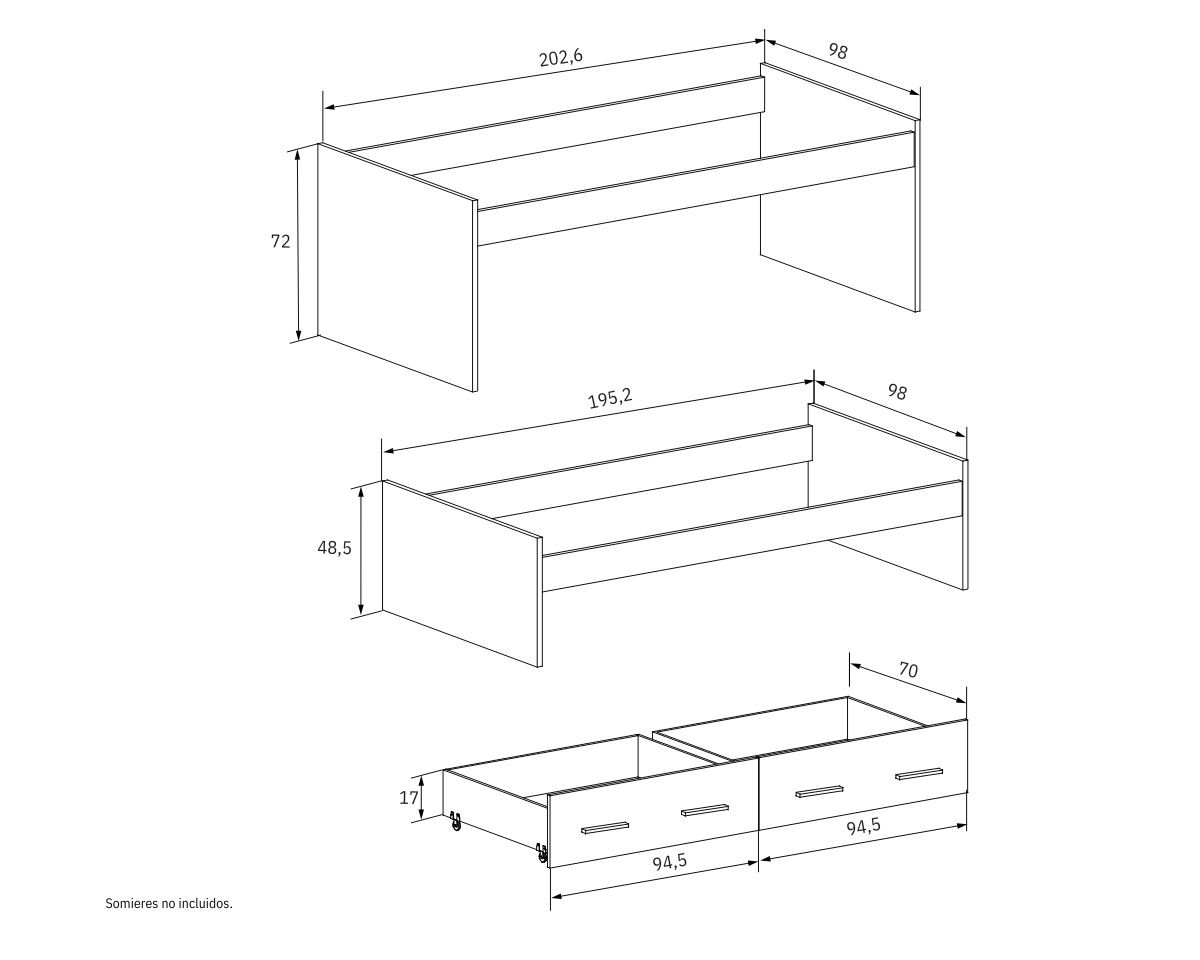 202,6
98
72

195,2
98
48,5

70
17
94,5
94,5

Somieres no incluidos.